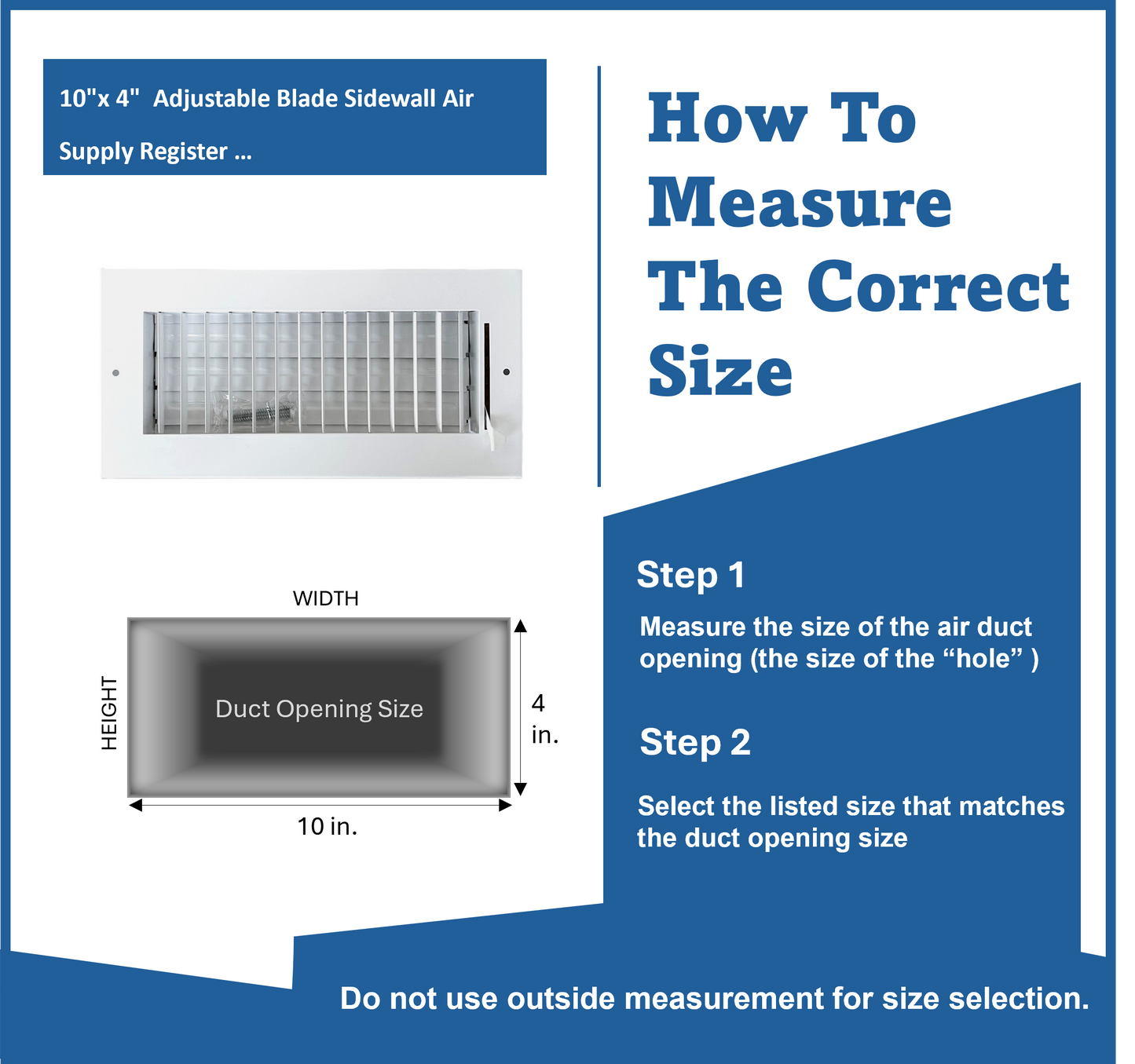 10"x 4"  Adjustable Blade Sidewall Air Supply Register ...

How To Measure The Correct Size

WIDTH

HEIGHT

Duct Opening Size

4 in.

10 in.

Step 1

Measure the size of the air duct opening (the size of the “hole” )

Step 2

Select the listed size that matches the duct opening size

Do not use outside measurement for size selection.