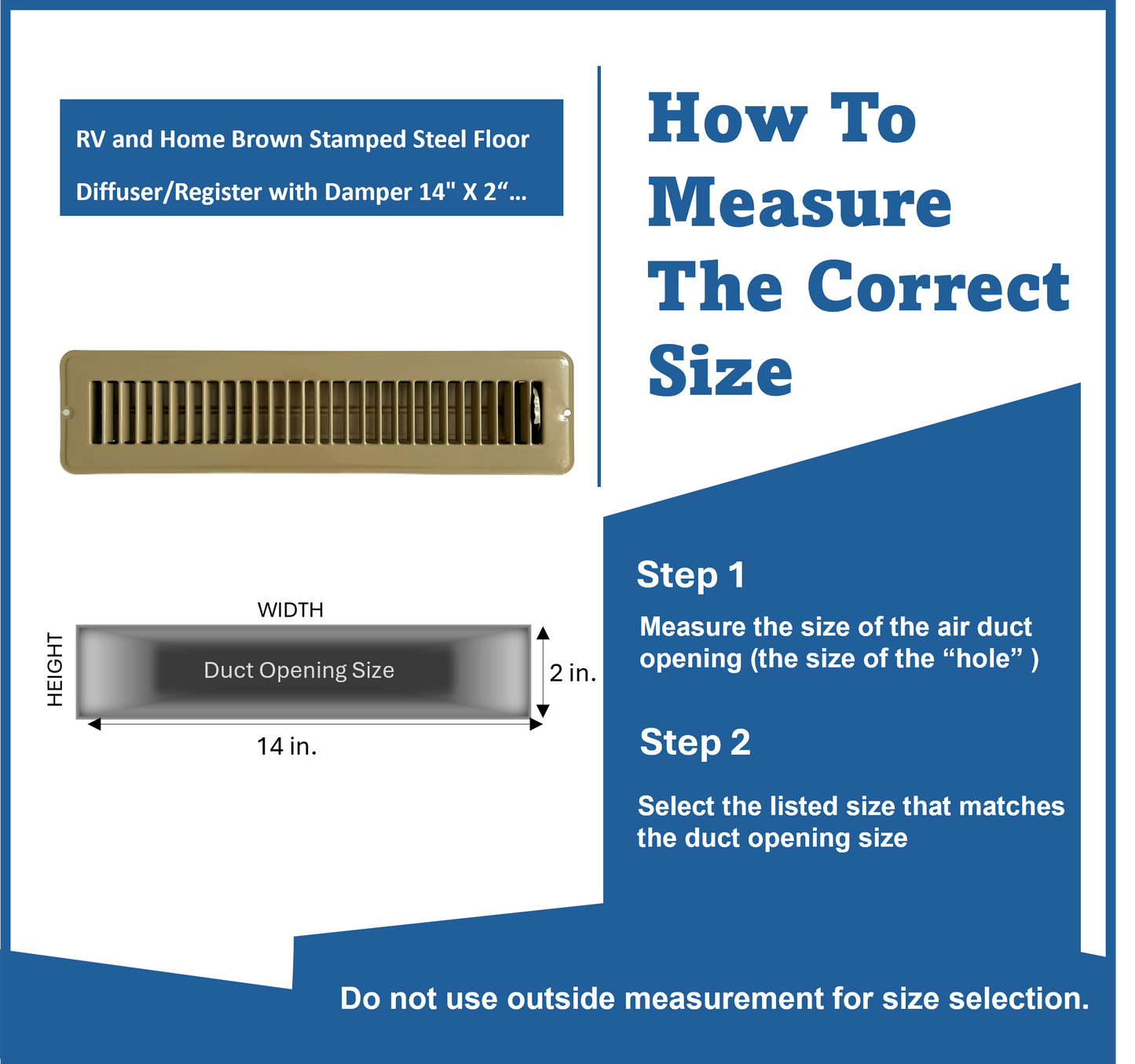 RV and Home Brown Stamped Steel Floor Diffuser/Register with Damper 14" X 2“...

How To Measure The Correct Size

WIDTH

HEIGHT

Duct Opening Size

2 in.

14 in.

Step 1

Measure the size of the air duct opening (the size of the “hole” )

Step 2

Select the listed size that matches the duct opening size

Do not use outside measurement for size selection.