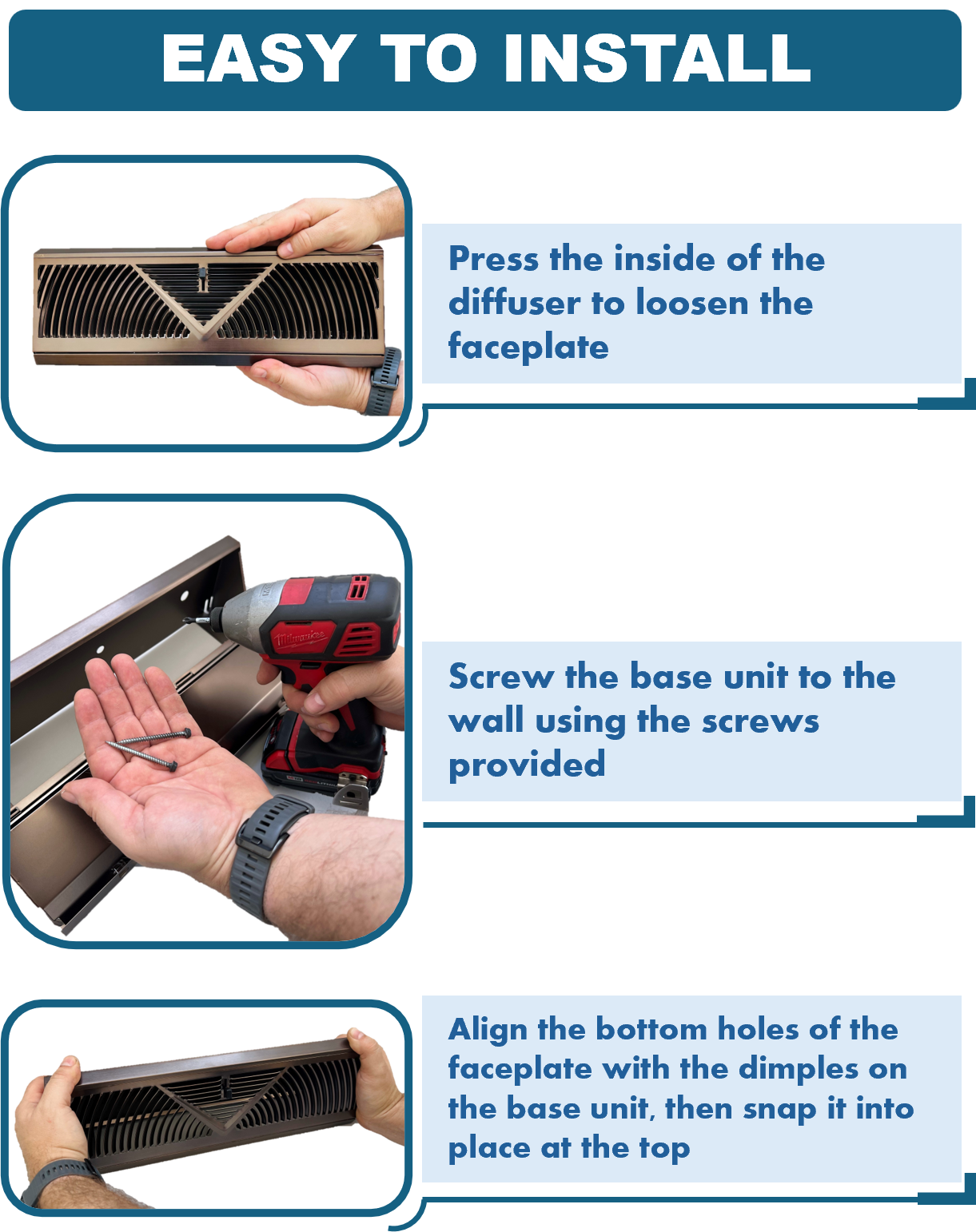 EASY TO INSTALL

Press the inside of the diffuser to loosen the faceplate

Milwaukee

Screw the base unit to the wall using the screws provided

Align the bottom holes of the faceplate with the dimples on the base unit, then snap it into place at the top